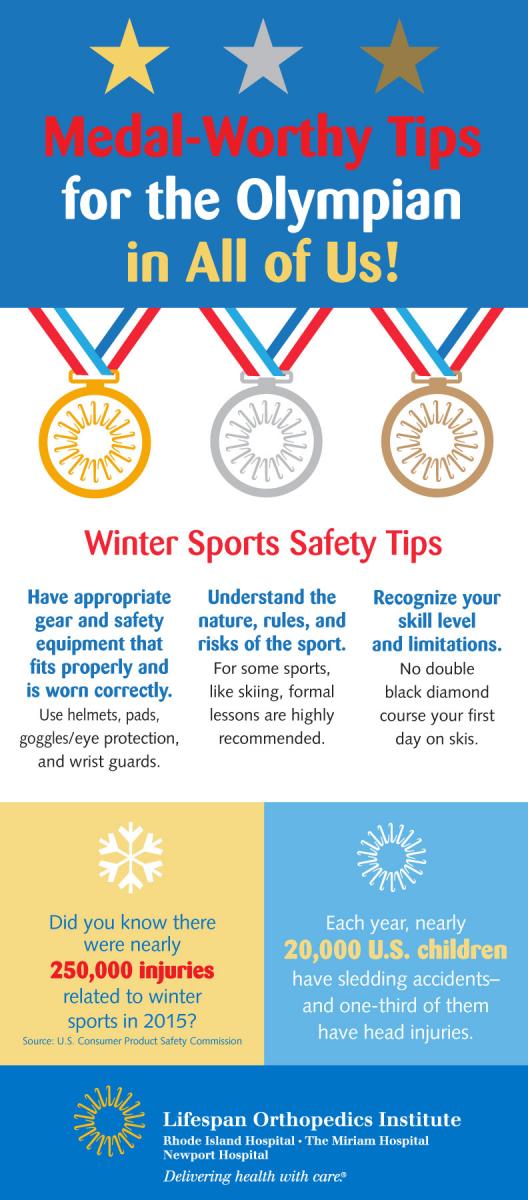 Medal-Worthy Tips for the Olympian in All of Us!

Winter Sports Safety Tips

Have appropriate gear and safety equipment that fits properly and is worn correctly.
Use helmets, pads, goggles/eye protection, and wrist guards.

Understand the nature, rules, and risks of the sport.
For some sports, like skiing, formal lessons are highly recommended.

Recognize your skill level and limitations.
No double black diamond course your first day on skis.

Did you know there were nearly 250,000 injuries related to winter sports in 2015?
Source: U.S. Consumer Product Safety Commission

Each year, nearly 20,000 U.S. children have sledding accidents– and one-third of them have head injuries.

Lifespan Orthopedics Institute
Rhode Island Hospital • The Miriam Hospital
Newport Hospital
Delivering health with care.®