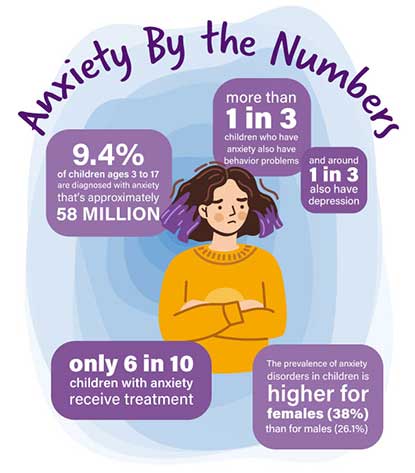 Anxiety By the Numbers

9.4%
of children ages 3 to 17 are diagnosed with anxiety that's approximately
58 MILLION

more than
1 in 3
children who have anxiety also have behavior problems

and around
1 in 3
also have depression

only 6 in 10
children with anxiety receive treatment

The prevalence of anxiety disorders in children is
higher for
females (38%)
than for males (26.1%)